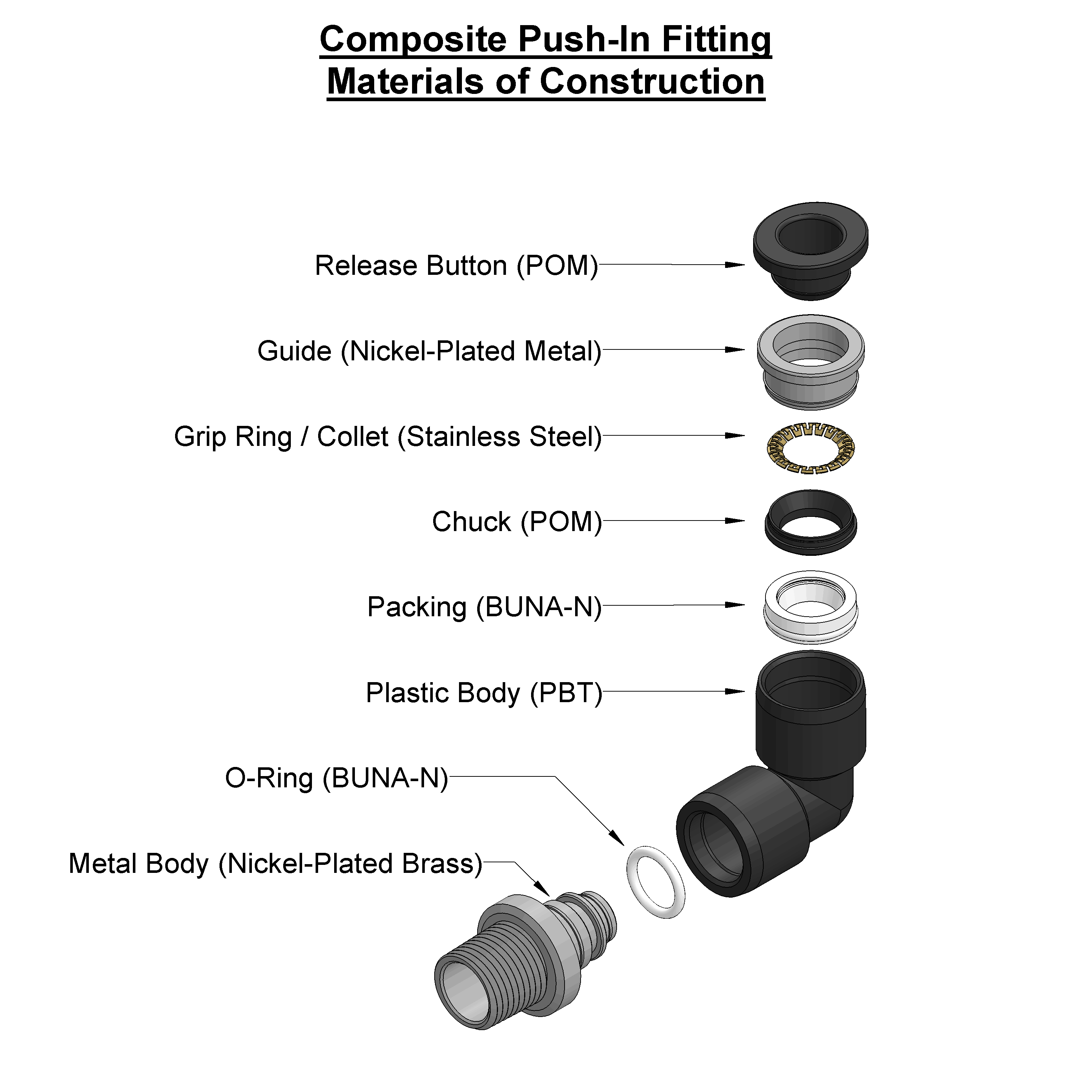 Composite Push-In Fitting
Materials of Construction

Release Button (POM)

Guide (Nickel-Plated Metal)

Grip Ring / Collet (Stainless Steel)

Chuck (POM)

Packing (BUNA-N)

Plastic Body (PBT)

O-Ring (BUNA-N)

Metal Body (Nickel-Plated Brass)